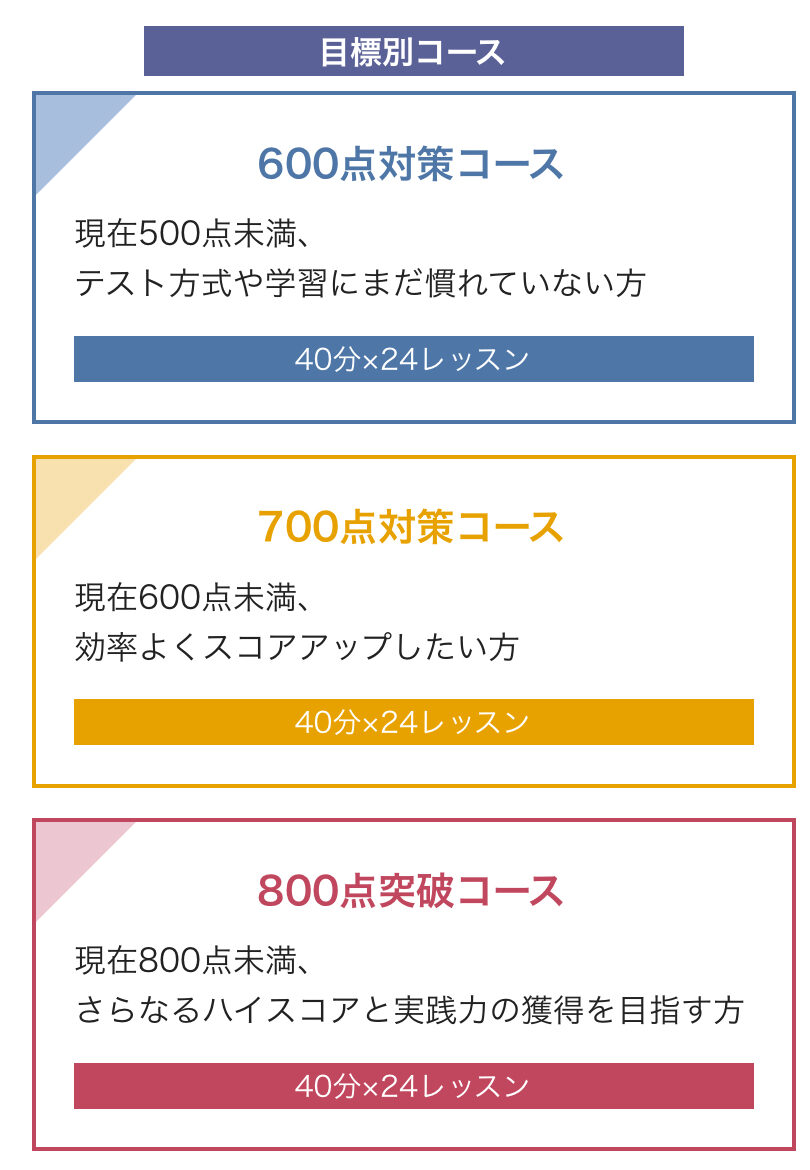 目標別コース

600点対策コース

現在500点未満、
テスト方式や学習にまだ慣れていない方

40分×24レッスン

700点対策コース

現在600点未満、
効率よくスコアアップしたい方

40分×24レッスン

800点突破コース

現在800点未満、
さらなるハイスコアと実践力の獲得を目指す方

40分×24レッスン